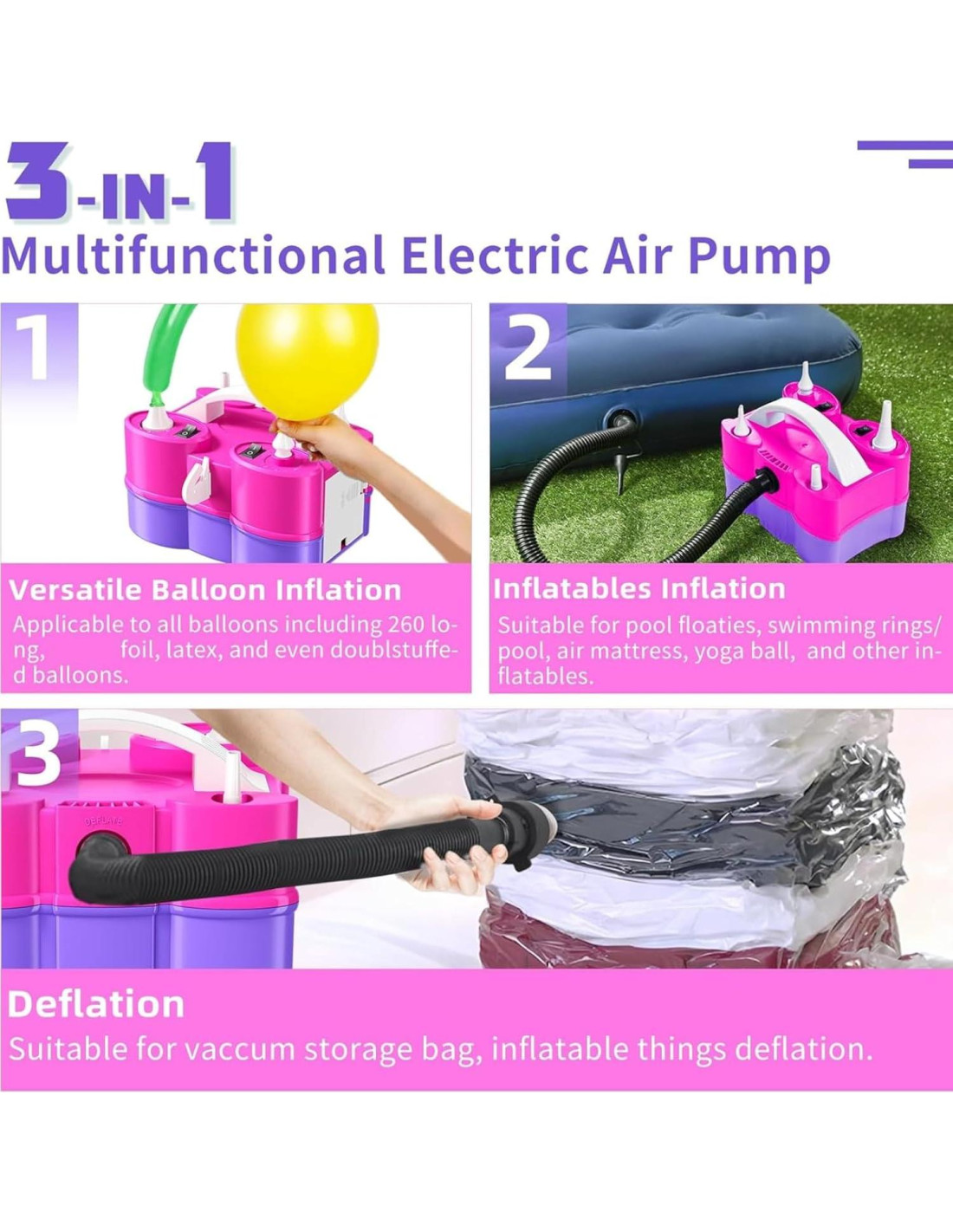 3-IN-1
Multifunctional Electric Air Pump

1

Versatile Balloon Inflation
Applicable to all balloons including 260 long, foil, latex, and even doublstuffed balloons.

2

Inflatables Inflation
Suitable for pool floaties, swimming rings/ pool, air mattress, yoga ball, and other inflatables.

3

DEFLATE

Deflation
Suitable for vaccum storage bag, inflatable things deflation.