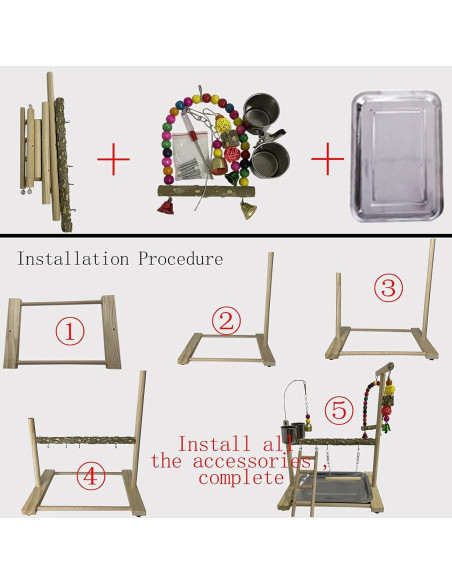 + +

Installation Procedure

①

②

③

④

⑤

Install all the accessories , complete