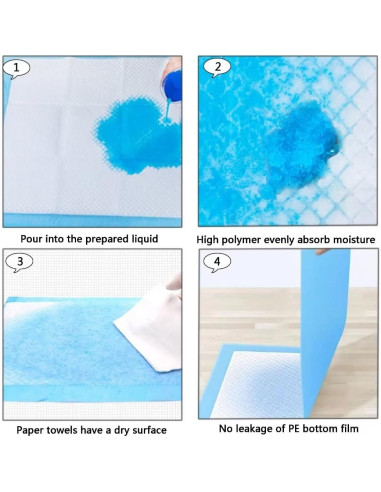 1

Pour into the prepared liquid

2

High polymer evenly absorb moisture

3

Paper towels have a dry surface

4

No leakage of PE bottom film