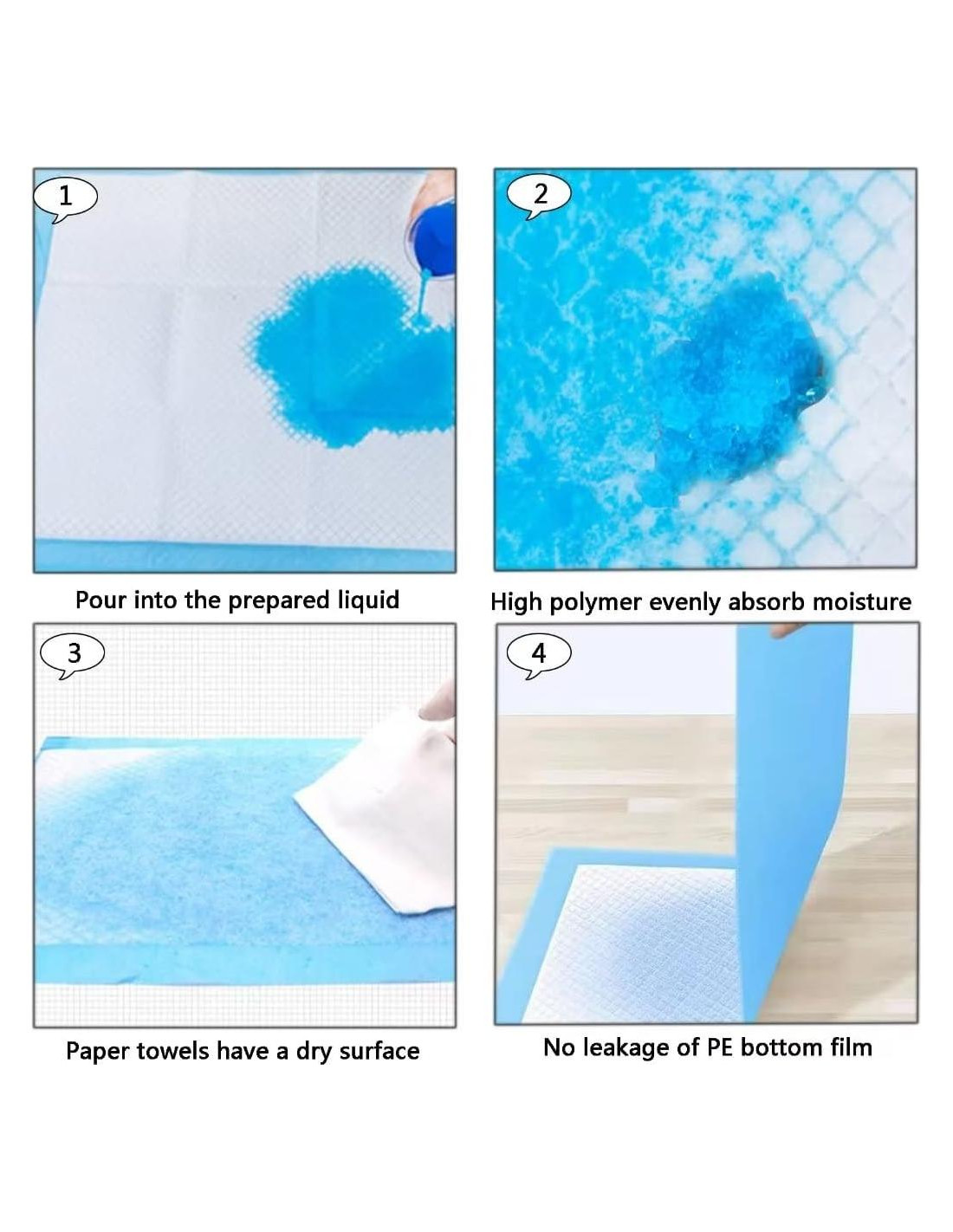 1

Pour into the prepared liquid

2

High polymer evenly absorb moisture

3

Paper towels have a dry surface

4

No leakage of PE bottom film