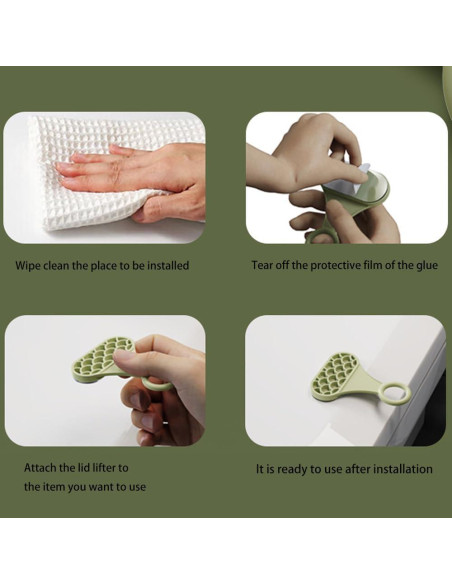 Wipe clean the place to be installed

Tear off the protective film of the glue

Attach the lid lifter to the item you want to use

It is ready to use after installation