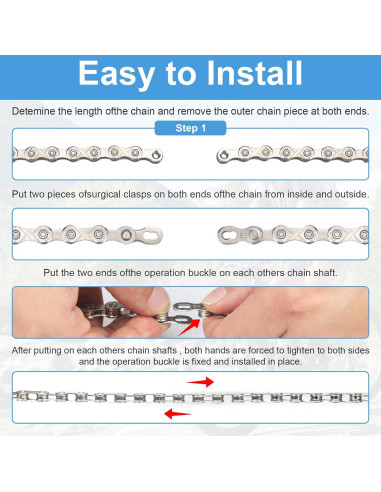 Easy to Install

Detemine the length ofthe chain and remove the outer chain piece at both ends.

Step 1

Put two pieces ofsurgical clasps on both ends ofthe chain from inside and outside.

Put the two ends ofthe operation buckle on each others chain shaft.

After putting on each others chain shafts , both hands are forced to tighten to both sides and the operation buckle is fixed and installed in place.