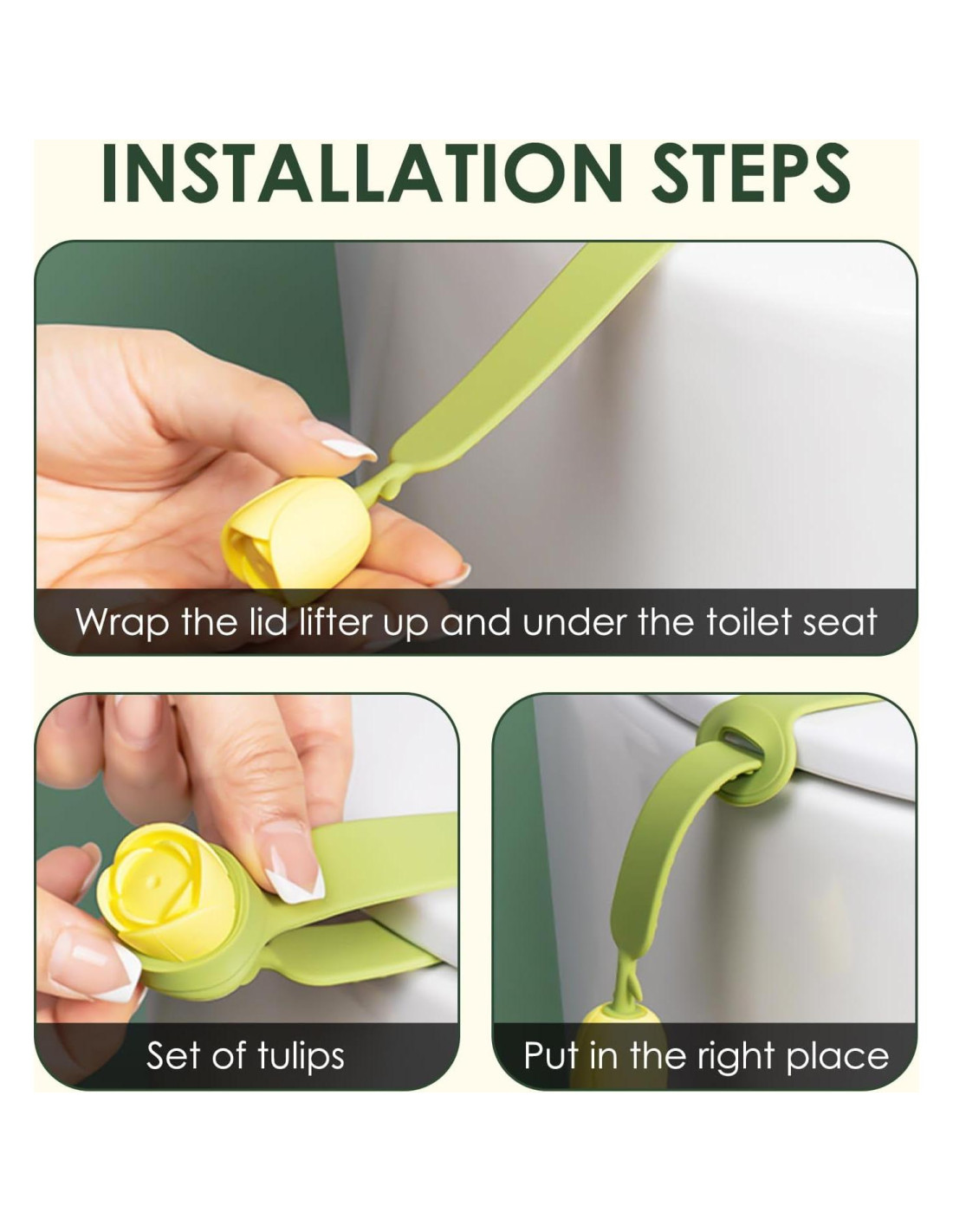 INSTALLATION STEPS

Wrap the lid lifter up and under the toilet seat

Set of tulips

Put in the right place