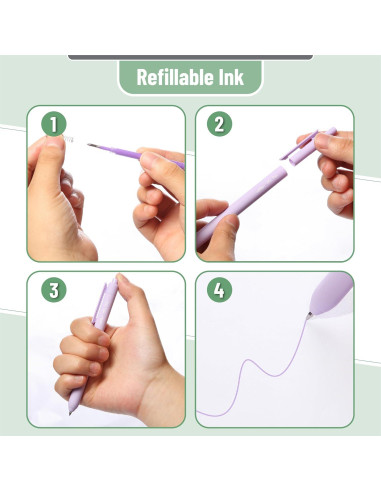 Refillable Ink

1

2

3

4