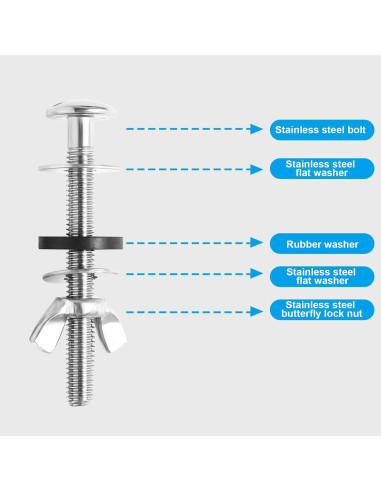 Stainless steel bolt

Stainless steel flat washer

Rubber washer

Stainless steel flat washer

Stainless steel butterfly lock nut