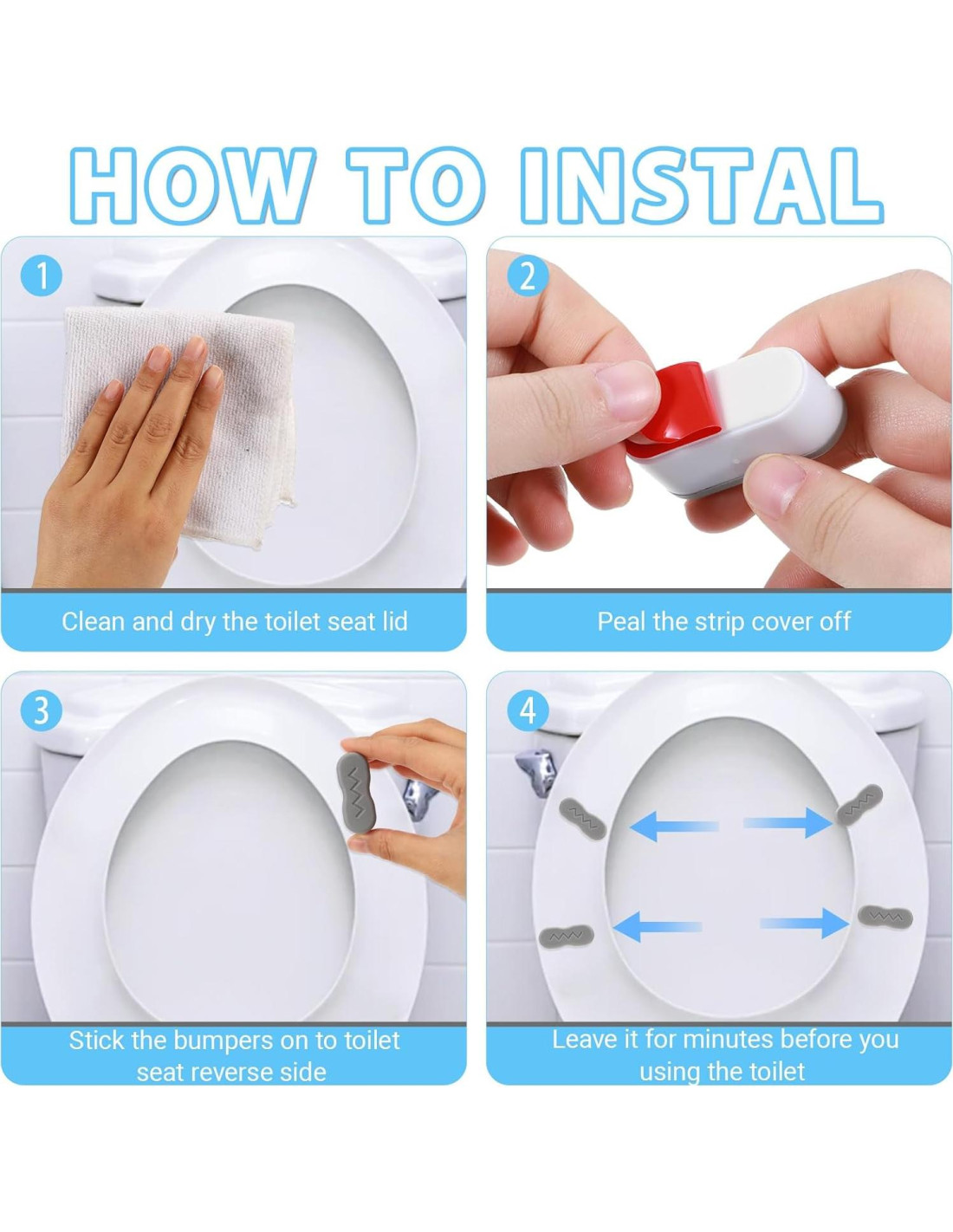 HOW TO INSTAL

1

Clean and dry the toilet seat lid

2

Peal the strip cover off

3

Stick the bumpers on to toilet seat reverse side

4

Leave it for minutes before you using the toilet