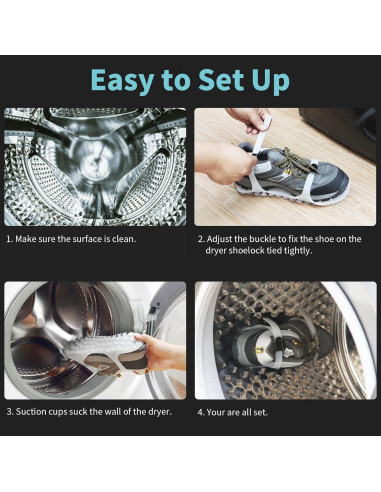 Easy to Set Up

1. Make sure the surface is clean.

2. Adjust the buckle to fix the shoe on the dryer shoelock tied tightly.

3. Suction cups suck the wall of the dryer.

4. Your are all set.