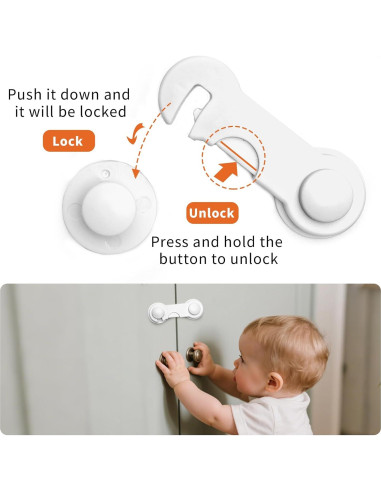 Push it down and it will be locked

Lock

Unlock

Press and hold the button to unlock