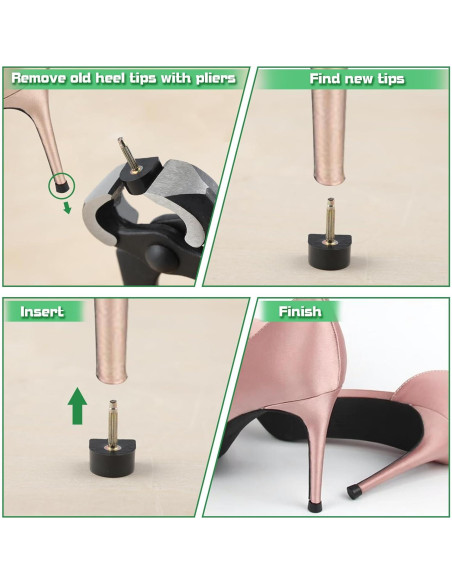 Remove old heel tips with pliers

Find new tips

Insert

Finish