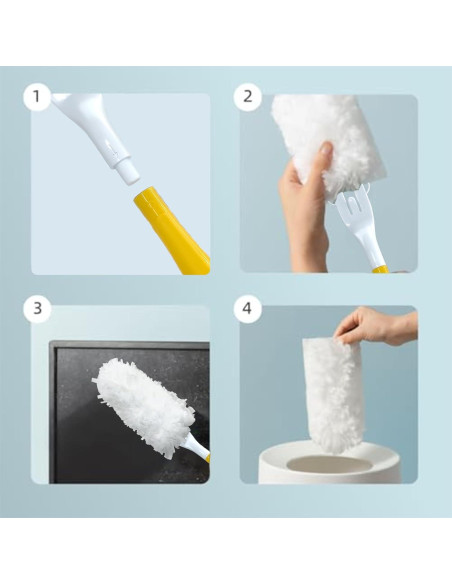 1

2

3

4