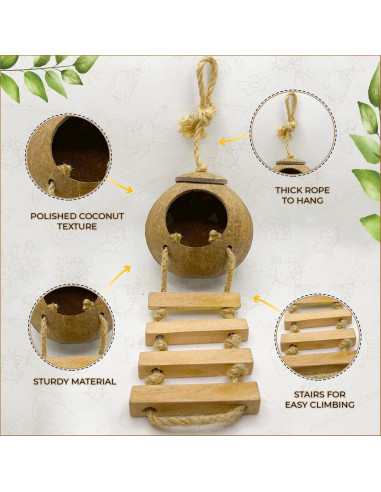 POLISHED COCONUT TEXTURE

THICK ROPE TO HANG

STURDY MATERIAL

STAIRS FOR EASY CLIMBING