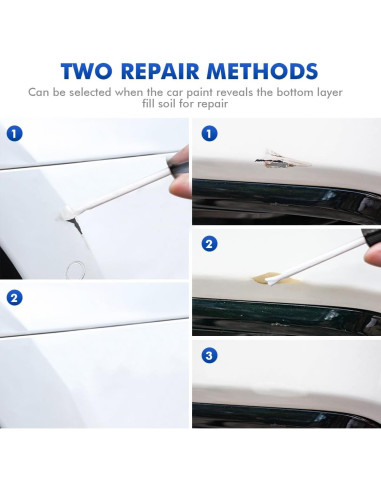 TWO REPAIR METHODS

Can be selected when the car paint reveals the bottom layer fill soil for repair

1

2

1

2

3