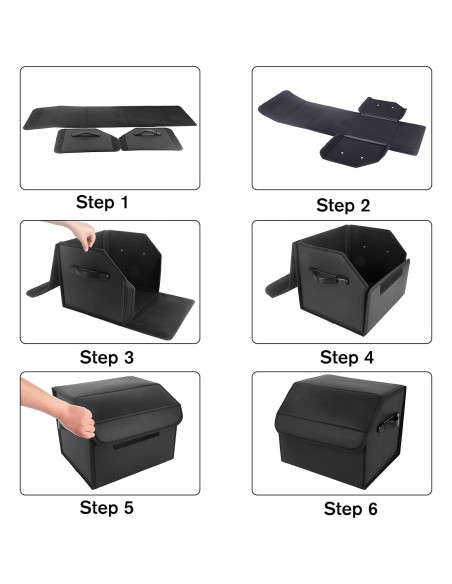 Step 1

Step 2

Step 3

Step 4

Step 5

Step 6