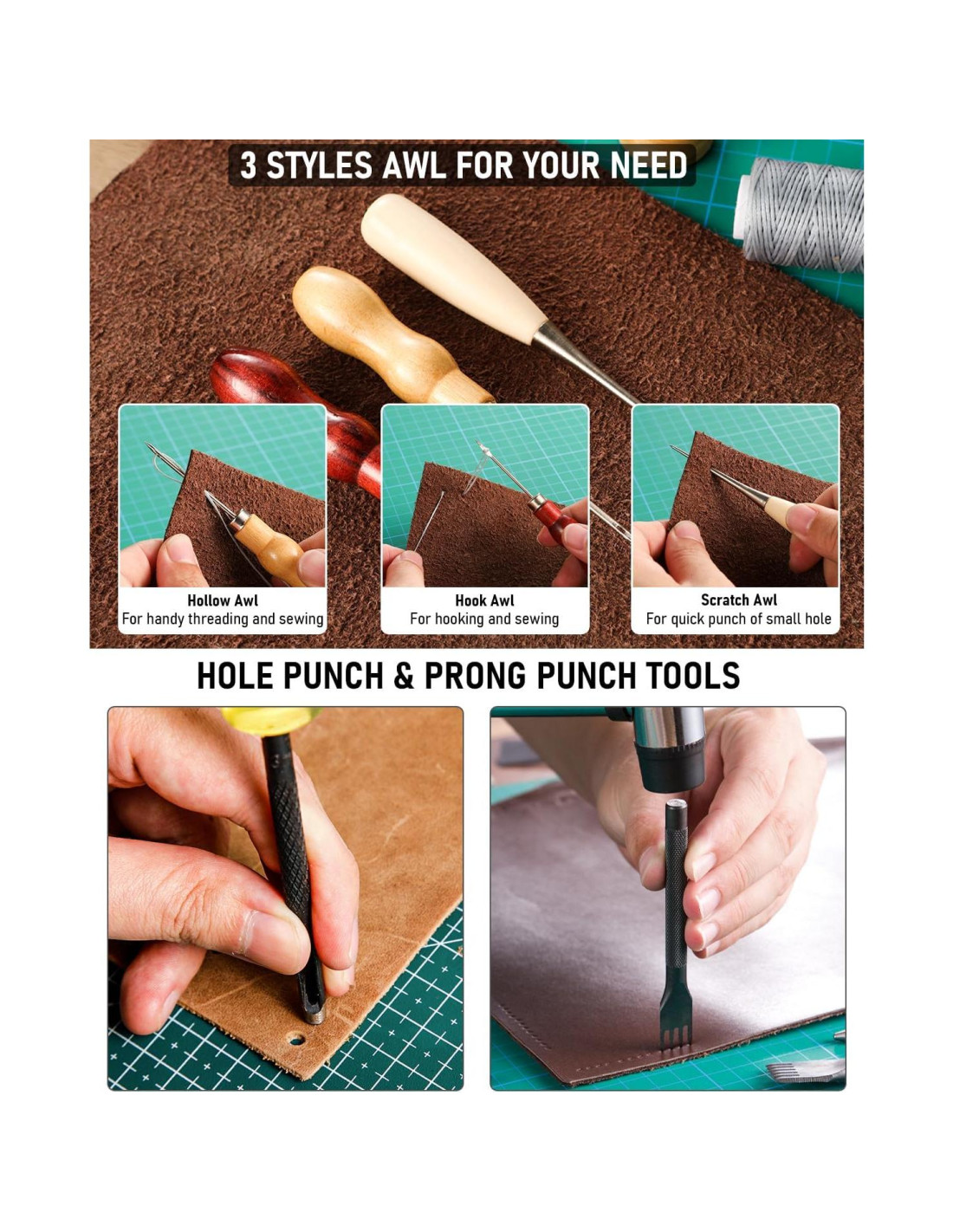 3 STYLES AWL FOR YOUR NEED

Hollow Awl
For handy threading and sewing

Hook Awl
For hooking and sewing

Scratch Awl
For quick punch of small hole

HOLE PUNCH & PRONG PUNCH TOOLS