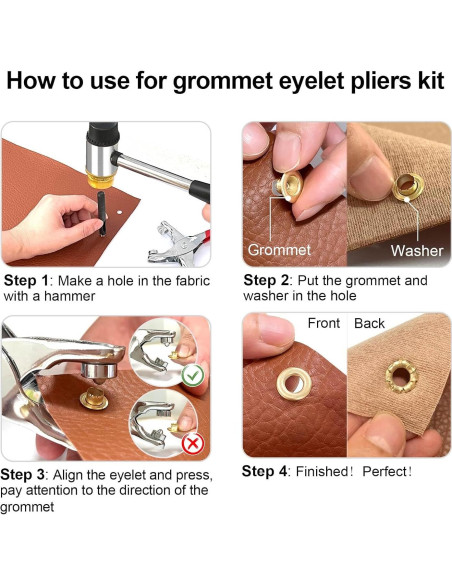 How to use for grommet eyelet pliers kit

Step 1: Make a hole in the fabric with a hammer

Grommet

Washer

Step 2: Put the grommet and washer in the hole

Step 3: Align the eyelet and press, pay attention to the direction of the grommet

Front Back

Step 4: Finished! Perfect!