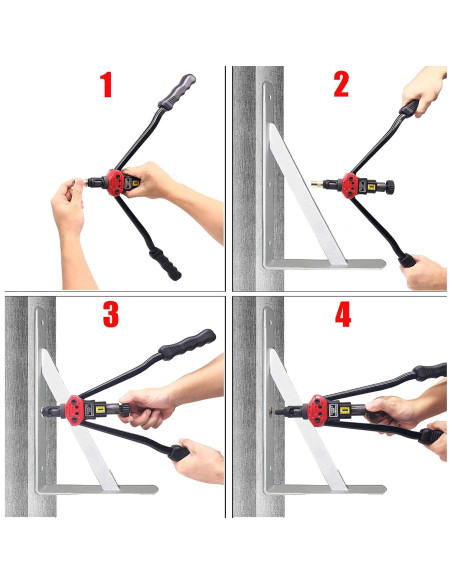 1

2

3

4