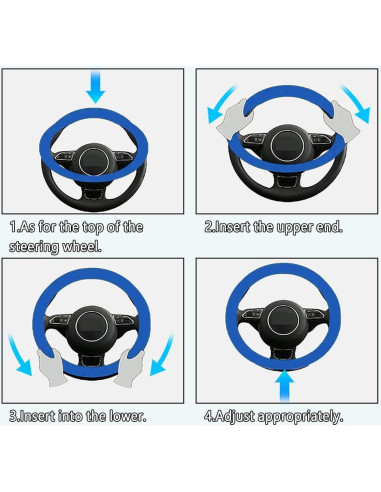 1.As for the top of the steering wheel.

2.Insert the upper end.

3.Insert into the lower.

4.Adjust appropriately.