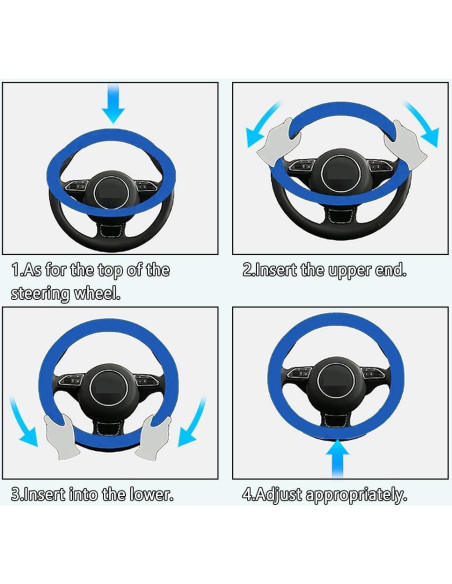 1.As for the top of the steering wheel.

2.Insert the upper end.

3.Insert into the lower.

4.Adjust appropriately.