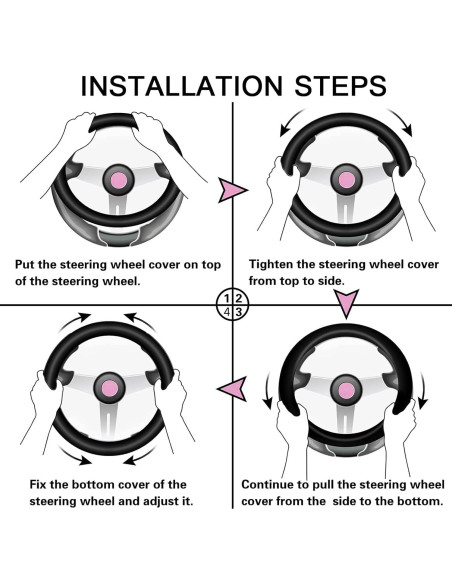 INSTALLATION STEPS

Put the steering wheel cover on top of the steering wheel.

Tighten the steering wheel cover from top to side.

1 2
4 3

Fix the bottom cover of the steering wheel and adjust it.

Continue to pull the steering wheel cover from the side to the bottom.