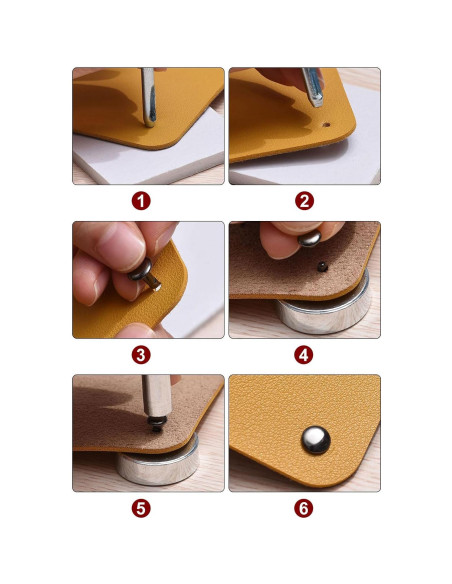 1
2
3
4
5
6