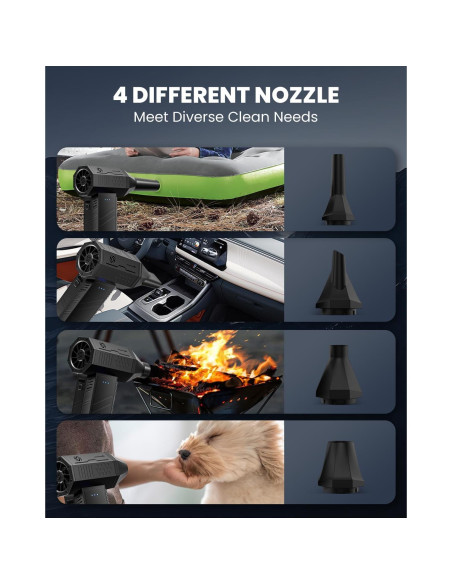 4 DIFFERENT NOZZLE
Meet Diverse Clean Needs