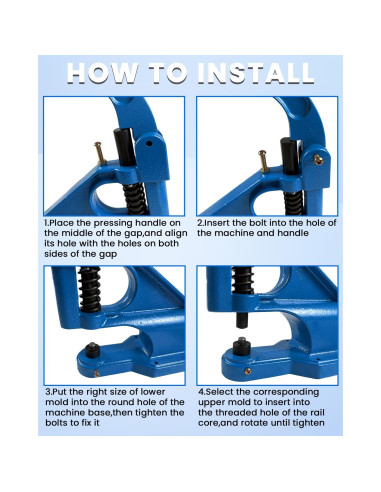 HOW TO INSTALL

1.Place the pressing handle on the middle of the gap,and align its hole with the holes on both sides of the gap

2.Insert the bolt into the hole of the machine and handle

3.Put the right size of lower mold into the round hole of the machine base,then tighten the bolts to fix it

4.Select the corresponding upper mold to insert into the threaded hole of the rail core,and rotate until tighten