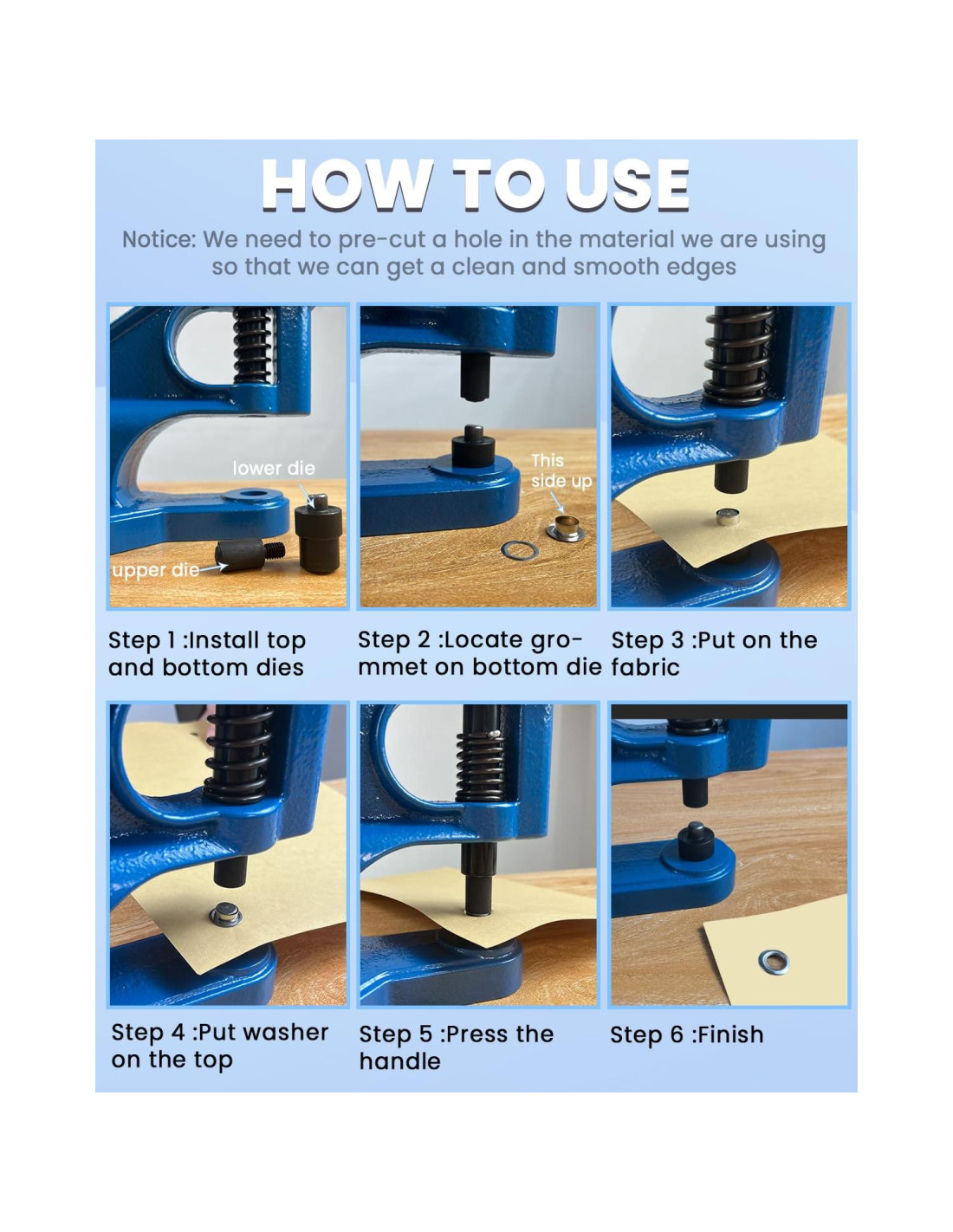 HOW TO USE

Notice: We need to pre-cut a hole in the material we are using so that we can get a clean and smooth edges

lower die

upper die

This side up

Step 1 :Install top and bottom dies

Step 2 :Locate grommet on bottom die

Step 3 :Put on the fabric

Step 4 :Put washer on the top

Step 5 :Press the handle

Step 6 :Finish