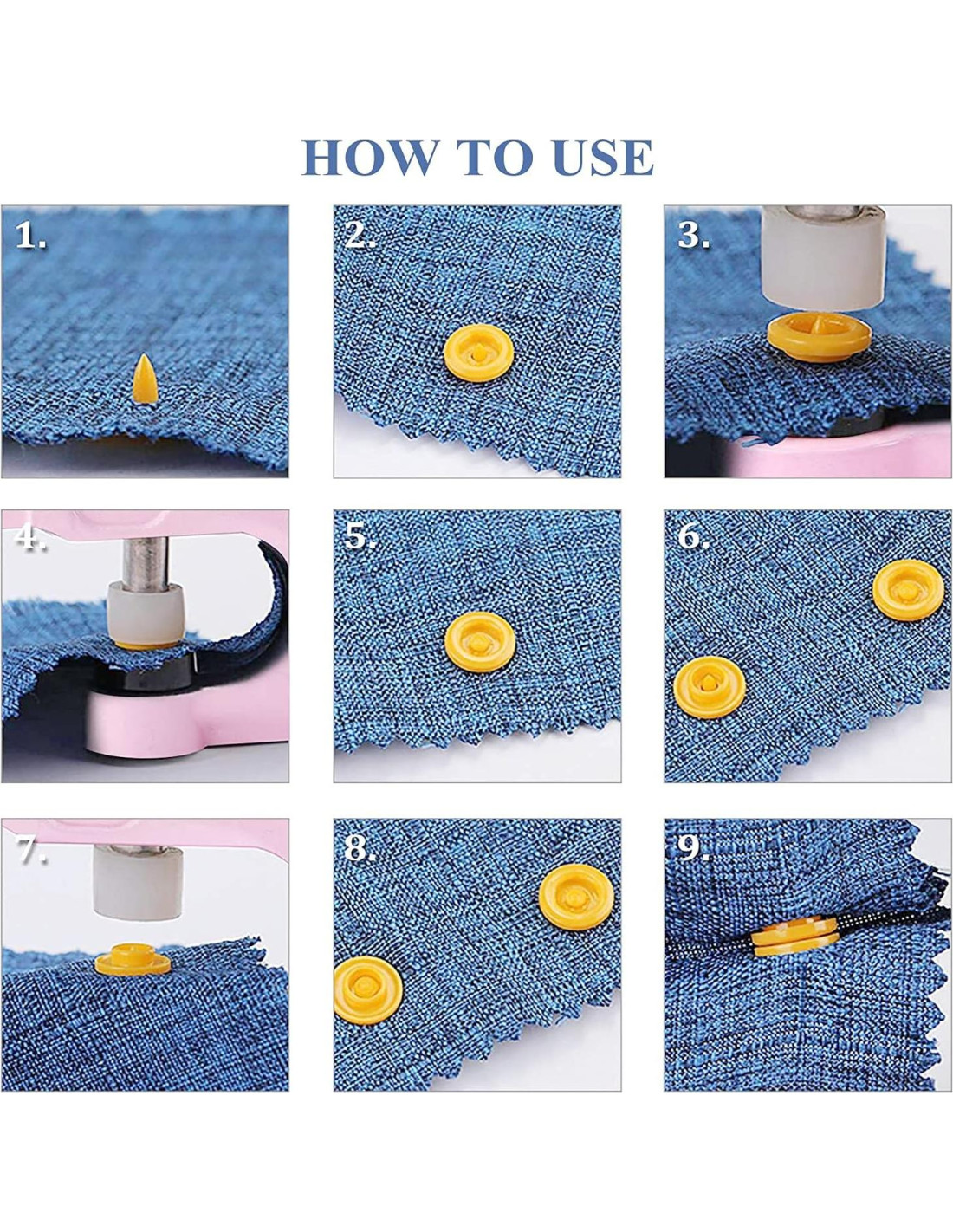 HOW TO USE

1.

2.

3.

4.

5.

6.

7.

8.

9.