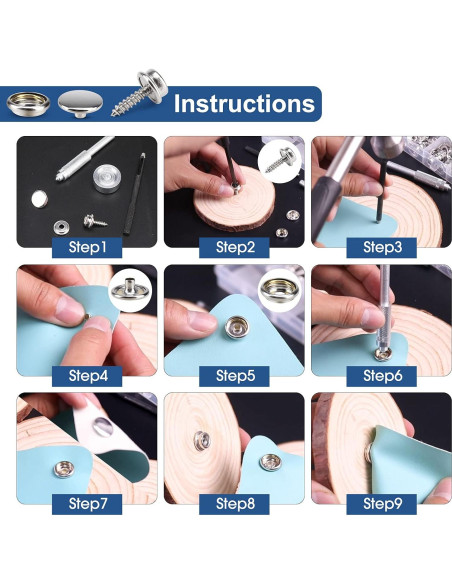 Instructions

Step1

Step2

Step3

Step4

Step5

Step6

Step7

Step8

Step9