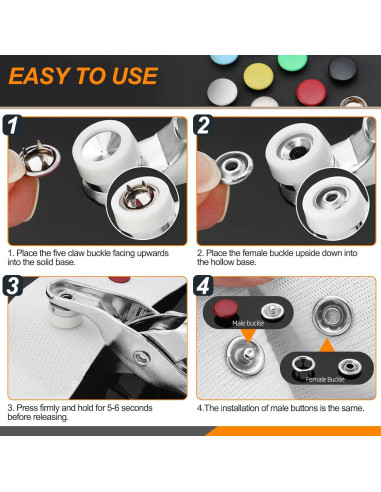 EASY TO USE

1

1. Place the five claw buckle facing upwards into the solid base.

2

2. Place the female buckle upside down into the hollow base.

3

3. Press firmly and hold for 5-6 seconds before releasing.

4

Male buckle

Female Buckle

4.The installation of male buttons is the same.