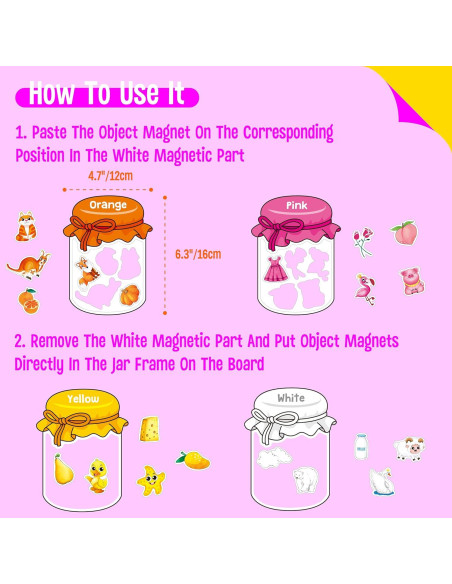 How To Use It

1. Paste The Object Magnet On The Corresponding Position In The White Magnetic Part

4.7"/12cm

Orange

6.3"/16cm

Pink

2. Remove The White Magnetic Part And Put Object Magnets Directly In The Jar Frame On The Board

Yellow

White