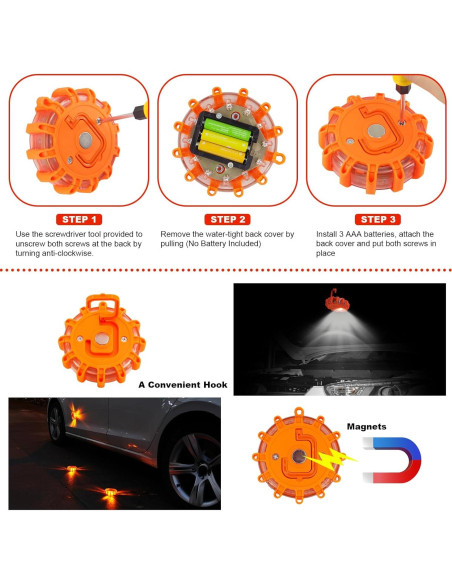 STEP 1

Use the screwdriver tool provided to unscrew both screws at the back by turning anti-clockwise.

STEP 2

Remove the water-tight back cover by pulling (No Battery Included)

STEP 3

Install 3 AAA batteries, attach the back cover and put both screws in place

A Convenient Hook

Magnets