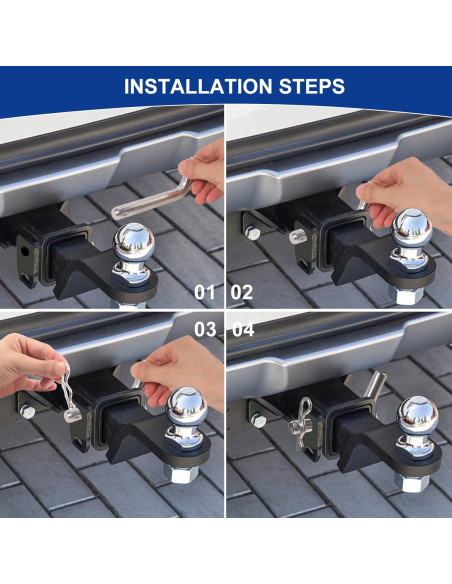 INSTALLATION STEPS

01

02

03

04