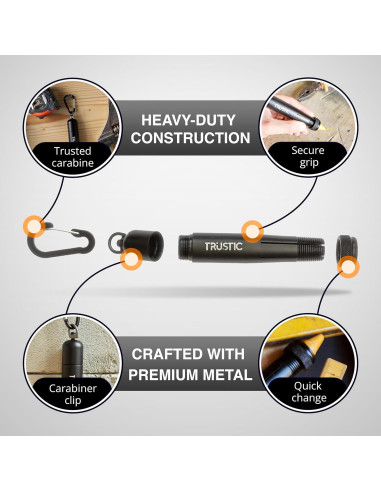 Trusted carabine

HEAVY-DUTY CONSTRUCTION

Secure grip

TRUSTIC

Carabiner clip

CRAFTED WITH PREMIUM METAL

Quick change