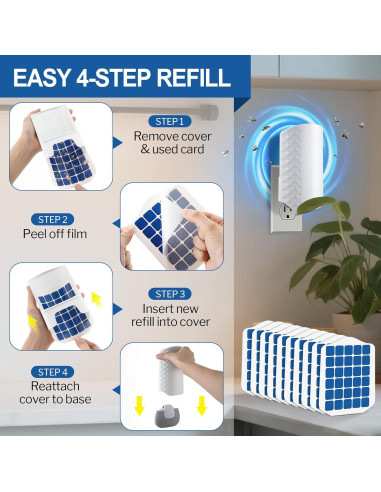 EASY 4-STEP REFILL

STEP 1
Remove cover & used card

STEP 2
Peel off film

STEP 3
Insert new refill into cover

STEP 4
Reattach cover to base