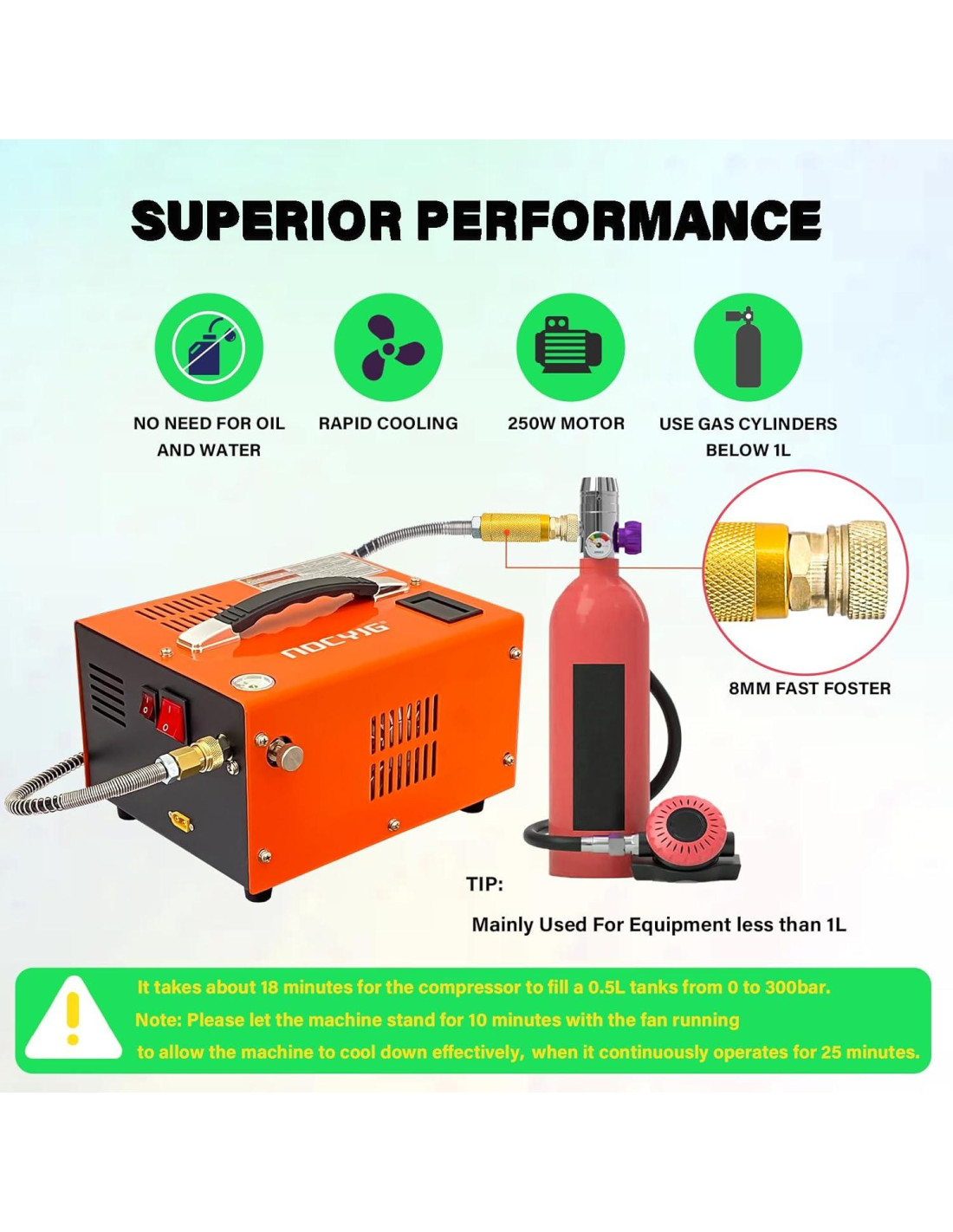 SUPERIOR PERFORMANCE

NO NEED FOR OIL AND WATER

RAPID COOLING

250W MOTOR

USE GAS CYLINDERS BELOW 1L

NOCYIG

8MM FAST FOSTER

TIP:

Mainly Used For Equipment less than 1L

It takes about 18 minutes for the compressor to fill a 0.5L tanks from 0 to 300bar.
Note: Please let the machine stand for 10 minutes with the fan running
to allow the machine to cool down effectively, when it continuously operates for 25 minutes.