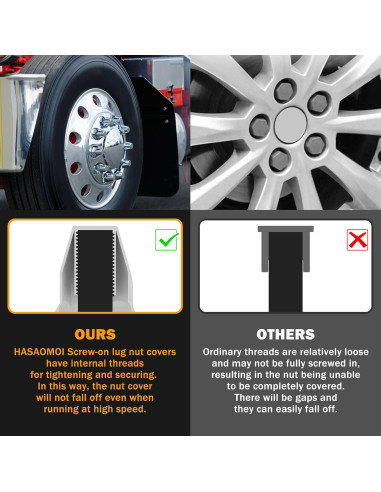 OURS

HASAOMOI Screw-on lug nut covers have internal threads for tightening and securing. In this way, the nut cover will not fall off even when running at high speed.

OTHERS

Ordinary threads are relatively loose and may not be fully screwed in, resulting in the nut being unable to be completely covered. There will be gaps and they can easily fall off.