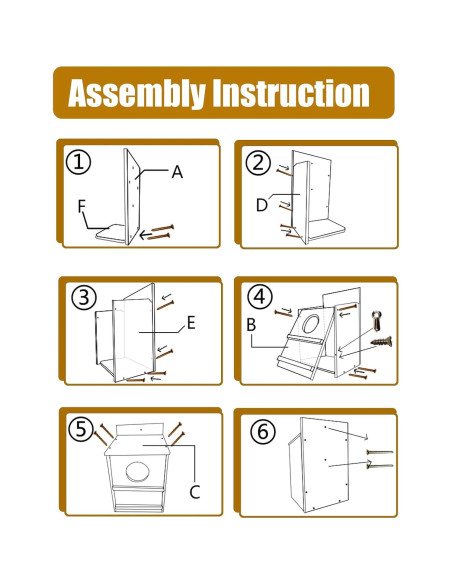 Assembly Instruction

①
A
F

②
D

③
E

④
B

⑤
C

⑥