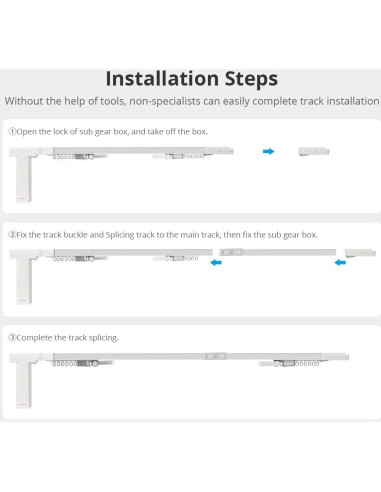 Installation Steps

Without the help of tools, non-specialists can easily complete track installation

①Open the lock of sub gear box, and take off the box.

②Fix the track buckle and Splicing track to the main track, then fix the sub gear box.

③Complete the track splicing.