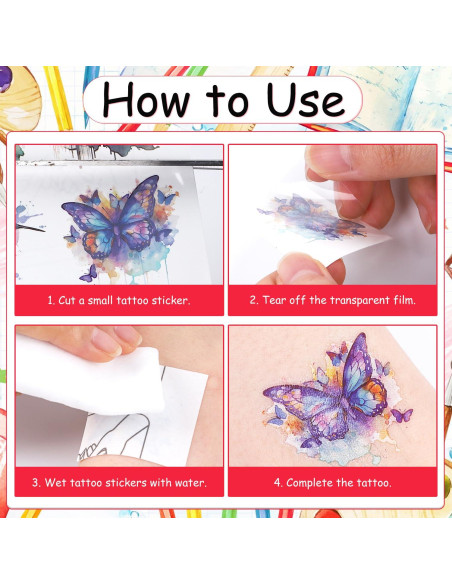 How to Use

1. Cut a small tattoo sticker.

2. Tear off the transparent film.

3. Wet tattoo stickers with water.

4. Complete the tattoo.