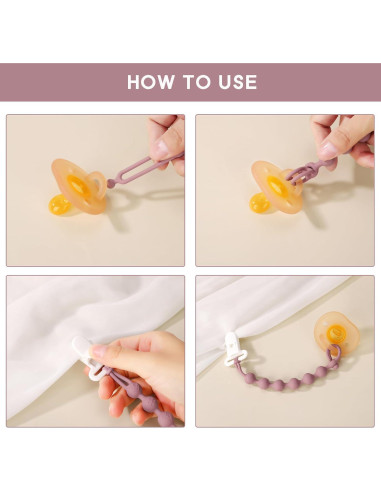 HOW TO USE