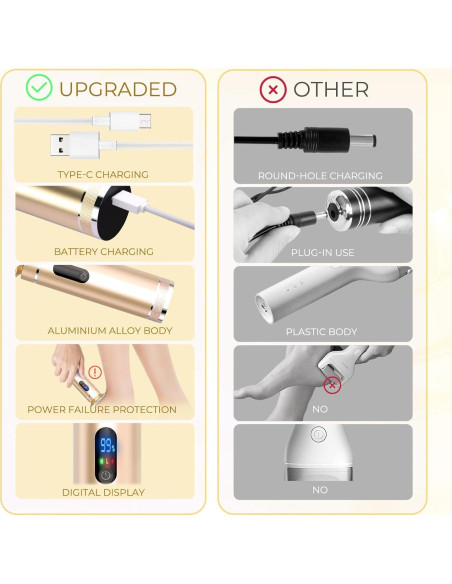 UPGRADED

TYPE-C CHARGING

BATTERY CHARGING

ALUMINIUM ALLOY BODY

POWER FAILURE PROTECTION

99%

DIGITAL DISPLAY

OTHER

ROUND-HOLE CHARGING

PLUG-IN USE

PLASTIC BODY

NO

NO