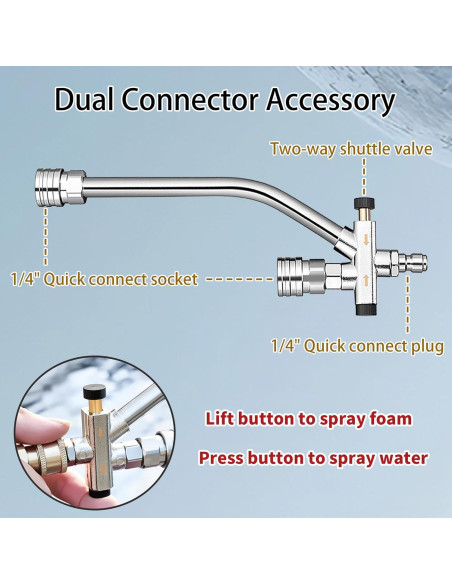 Dual Connector Accessory

Two-way shuttle valve

1/4" Quick connect socket

1/4" Quick connect plug

Lift button to spray foam

Press button to spray water