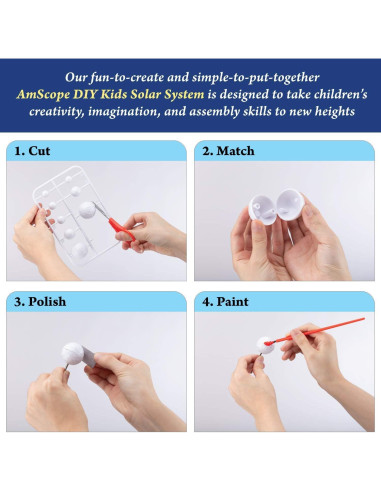 Our fun-to-create and simple-to-put-together AmScope DIY Kids Solar System is designed to take children's creativity, imagination, and assembly skills to new heights

1. Cut

2. Match

3. Polish

4. Paint