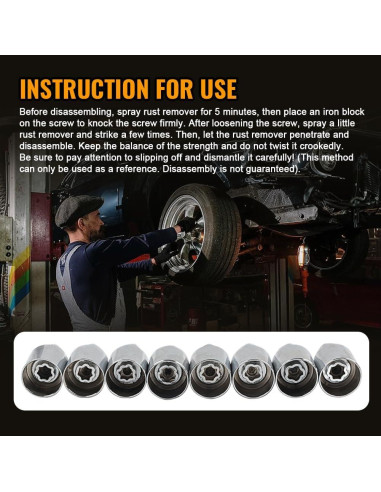 INSTRUCTION FOR USE

Before disassembling, spray rust remover for 5 minutes, then place an iron block on the screw to knock the screw firmly. After loosening the screw, spray a little rust remover and strike a few times. Then, let the rust remover penetrate and disassemble. Keep the balance of the strength and do not twist it crookedly. Be sure to pay attention to slipping off and dismantle it carefully! (This method can only be used as a reference. Disassembly is not guaranteed).