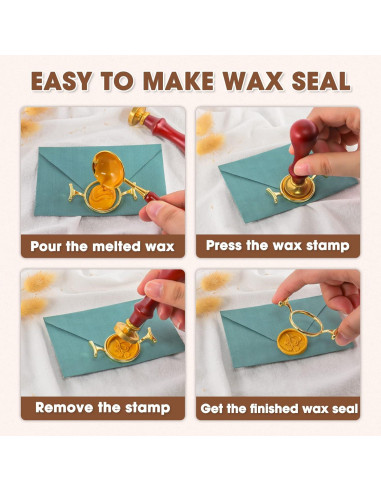 EASY TO MAKE WAX SEAL

Pour the melted wax

Press the wax stamp

Remove the stamp

Get the finished wax seal