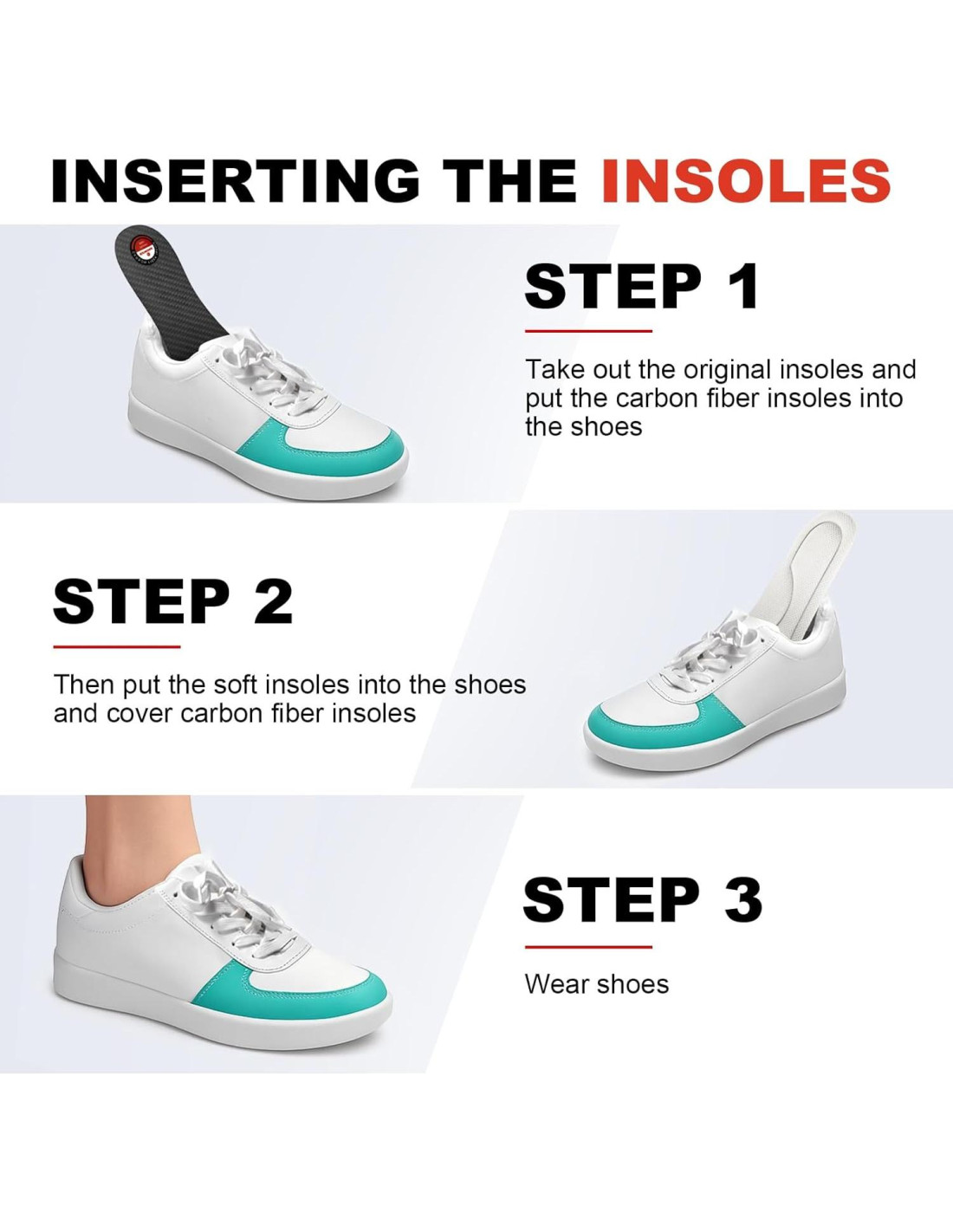 INSERTING THE INSOLES

STEP 1

Take out the original insoles and put the carbon fiber insoles into the shoes

STEP 2

Then put the soft insoles into the shoes and cover carbon fiber insoles

STEP 3

Wear shoes