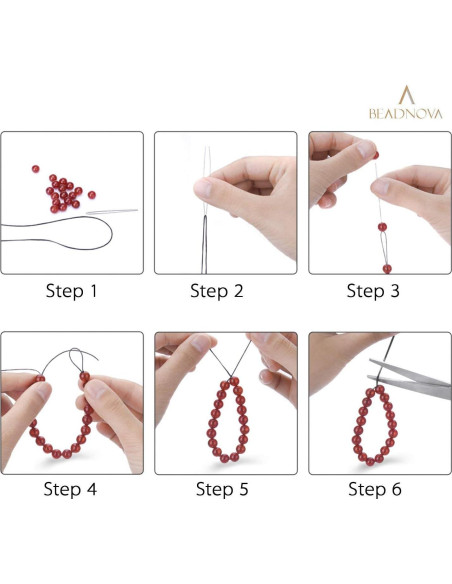 BEADNOVA

Step 1

Step 2

Step 3

Step 4

Step 5

Step 6