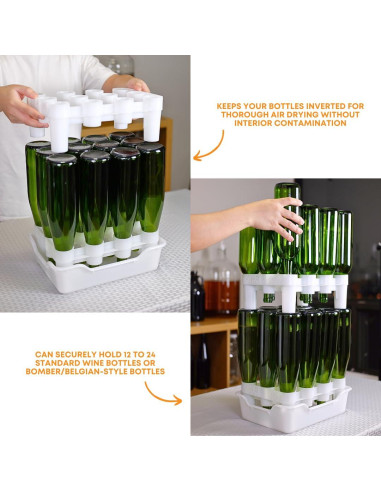 KEEPS YOUR BOTTLES INVERTED FOR THOROUGH AIR DRYING WITHOUT INTERIOR CONTAMINATION

CAN SECURELY HOLD 12 TO 24 STANDARD WINE BOTTLES OR BOMBER/BELGIAN-STYLE BOTTLES