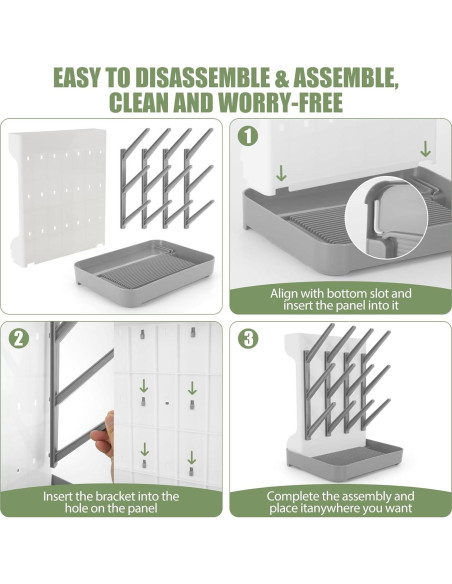 EASY TO DISASSEMBLE & ASSEMBLE, CLEAN AND WORRY-FREE

1

Align with bottom slot and insert the panel into it

2

Insert the bracket into the hole on the panel

3

Complete the assembly and place itanywhere you want